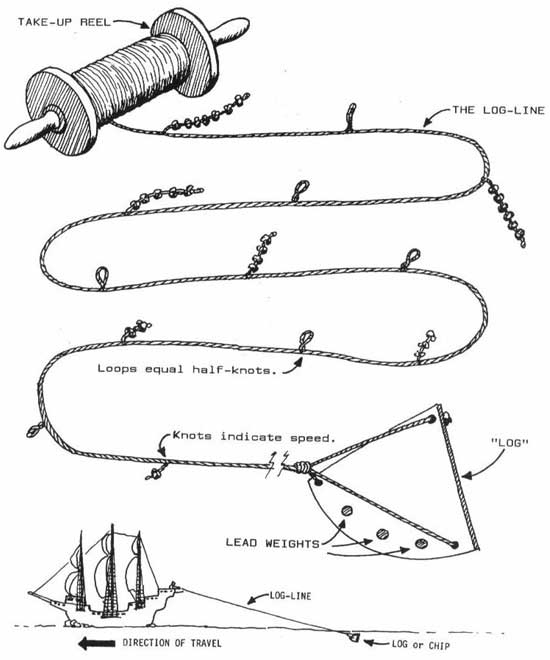 TAKE-UP REEL

THE LOG-LINE

Loops equal half-knots.

Knots indicate speed.

"LOG"

LEAD WEIGHTS

LOG-LINE

DIRECTION OF TRAVEL

LOG or CHIP